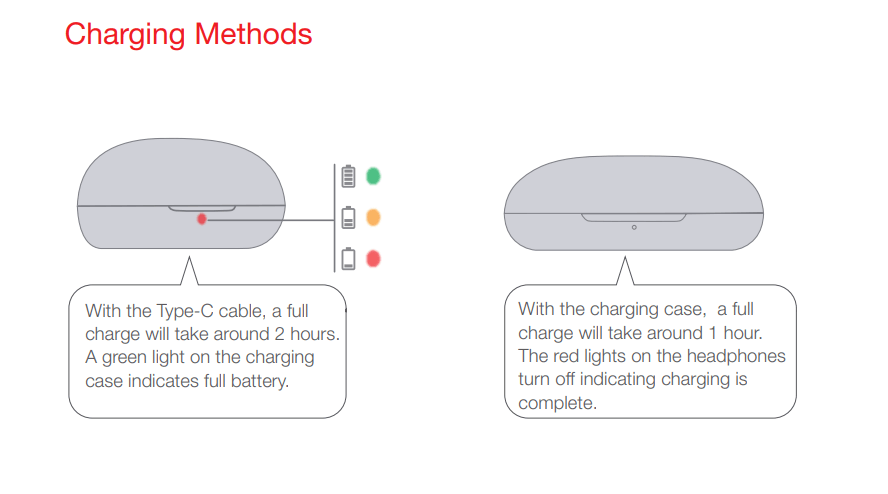 Charging Methods

With the Type-C cable, a full charge will take around 2 hours. A green light on the charging case indicates full battery.

With the charging case, a full charge will take around 1 hour. The red lights on the headphones turn off indicating charging is complete.