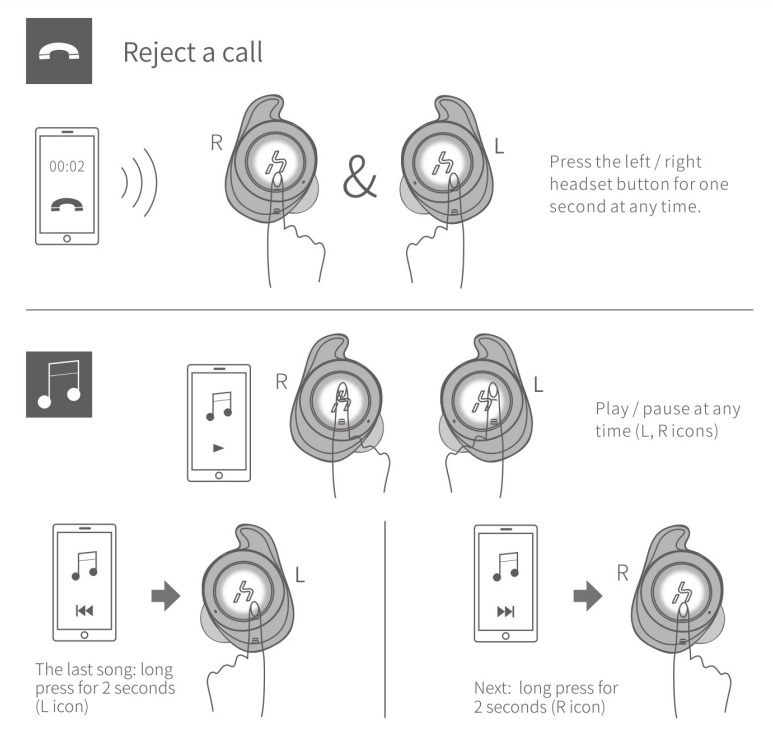 Reject a call

00:02

R

&

L

Press the left / right headset button for one second at any time.

R

L

Play / pause at any time (L, R icons)

L

The last song: long press for 2 seconds (L icon)

R

Next: long press for 2 seconds (R icon)