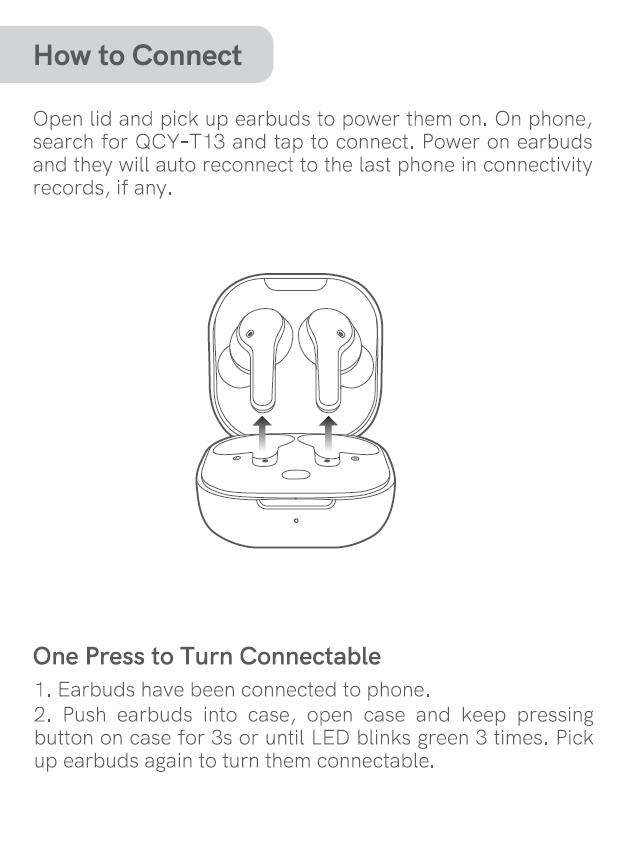 How to Connect

Open lid and pick up earbuds to power them on. On phone, search for QCY-T13 and tap to connect. Power on earbuds and they will auto reconnect to the last phone in connectivity records, if any.

One Press to Turn Connectable

1. Earbuds have been connected to phone.
2. Push earbuds into case, open case and keep pressing button on case for 3s or until LED blinks green 3 times. Pick up earbuds again to turn them connectable.