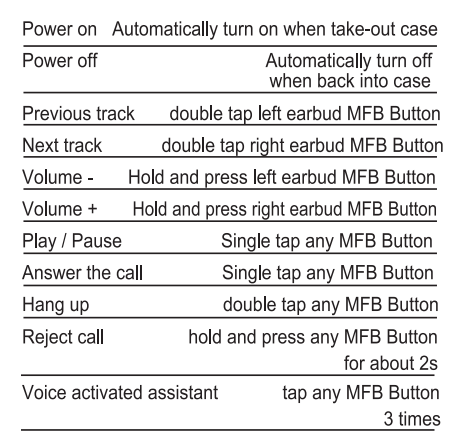 | | |
|---|---|
| Power on | Automatically turn on when take-out case |
| Power off | Automatically turn off when back into case |
| Previous track | double tap left earbud MFB Button |
| Next track | double tap right earbud MFB Button |
| Volume - | Hold and press left earbud MFB Button |
| Volume + | Hold and press right earbud MFB Button |
| Play / Pause | Single tap any MFB Button |
| Answer the call | Single tap any MFB Button |
| Hang up | double tap any MFB Button |
| Reject call | hold and press any MFB Button for about 2s |
| Voice activated assistant | tap any MFB Button 3 times |