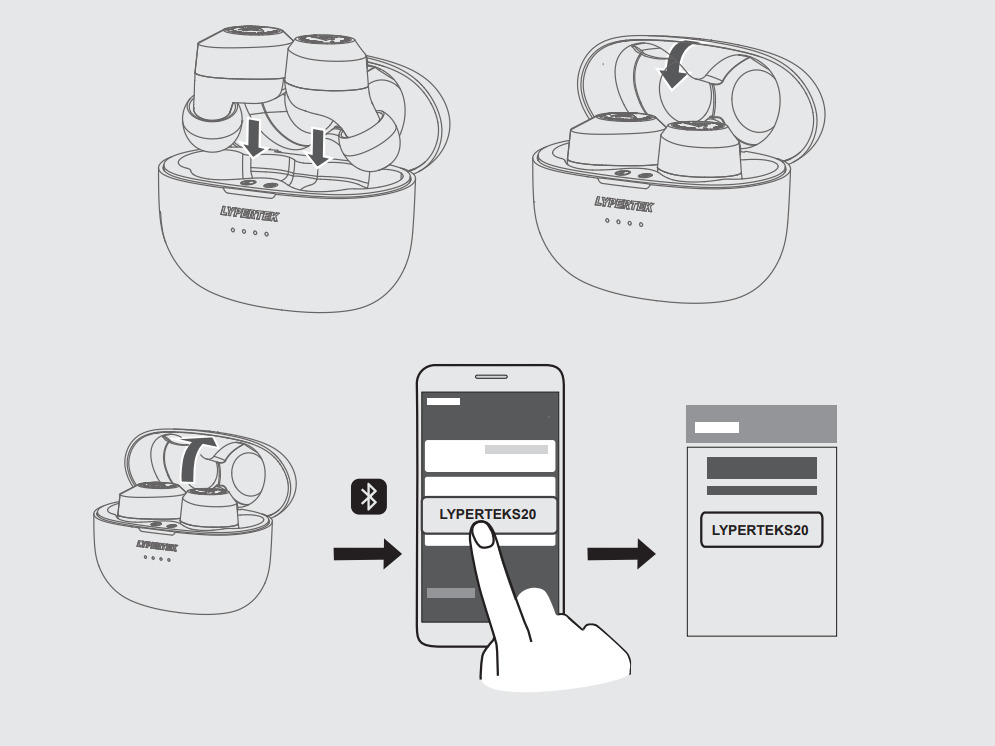 LYPERTEK

LYPERTEK

LYPERTEK

LYPERTEKS20

LYPERTEKS20