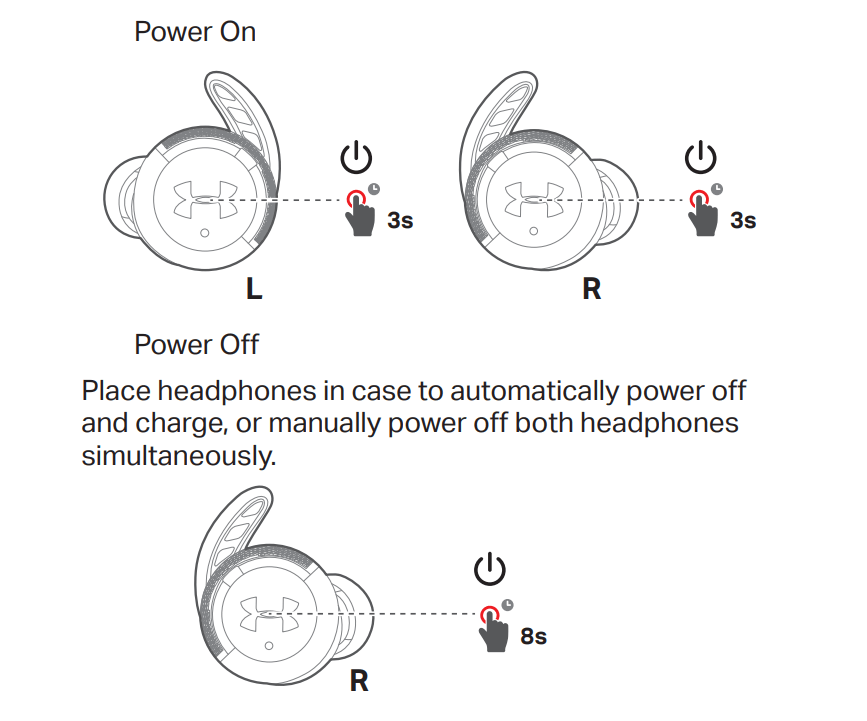 Power On

3s

L

3s

R

Power Off

Place headphones in case to automatically power off and charge, or manually power off both headphones simultaneously.

8s

R