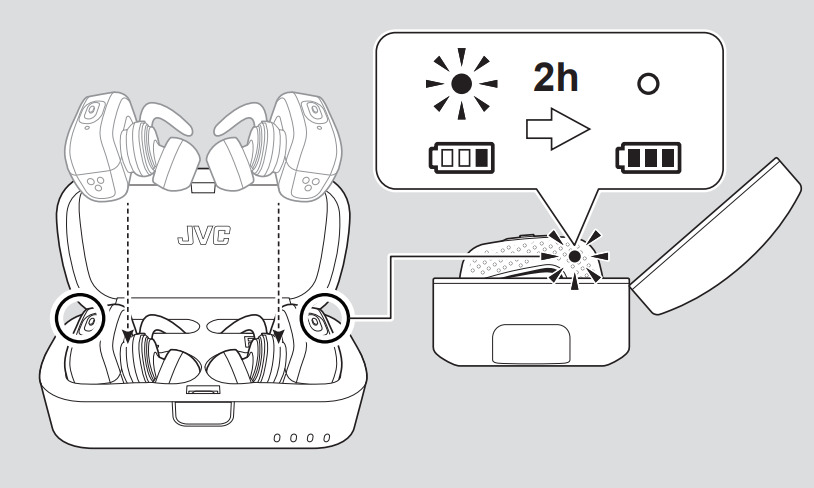 2h

JVC