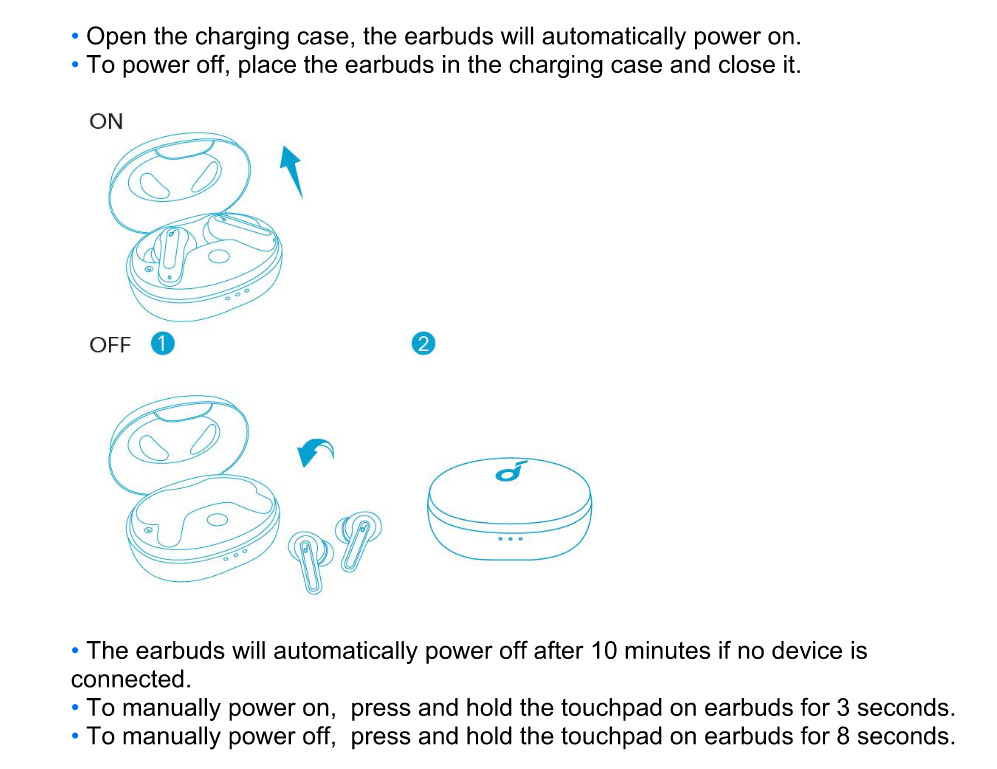 • Open the charging case, the earbuds will automatically power on.
• To power off, place the earbuds in the charging case and close it.

ON

OFF 1 2

• The earbuds will automatically power off after 10 minutes if no device is connected.
• To manually power on, press and hold the touchpad on earbuds for 3 seconds.
• To manually power off, press and hold the touchpad on earbuds for 8 seconds.