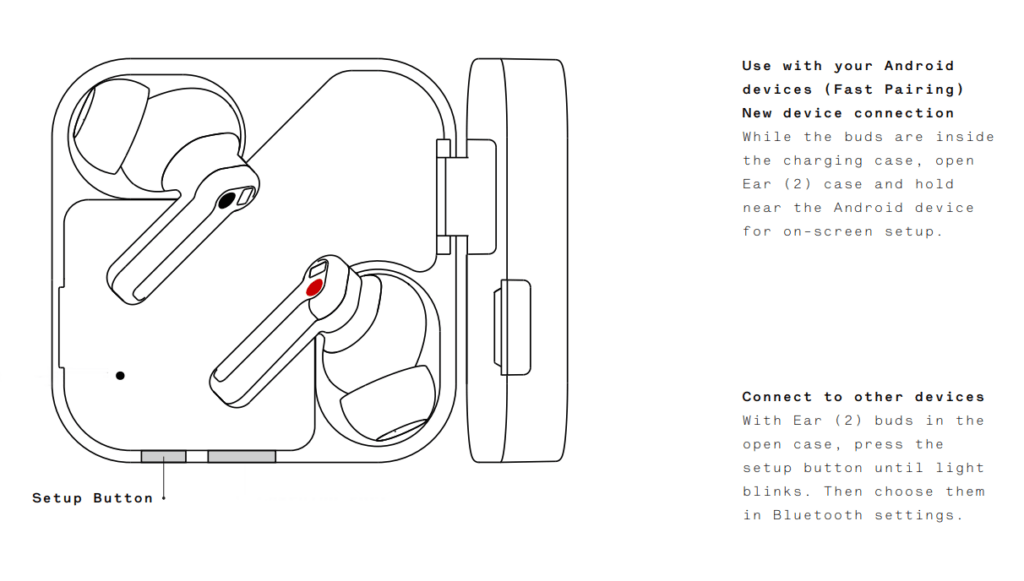 Setup Button

Use with your Android devices (Fast Pairing)
New device connection
While the buds are inside the charging case, open Ear (2) case and hold near the Android device for on-screen setup.

Connect to other devices
With Ear (2) buds in the open case, press the setup button until light blinks. Then choose them in Bluetooth settings.