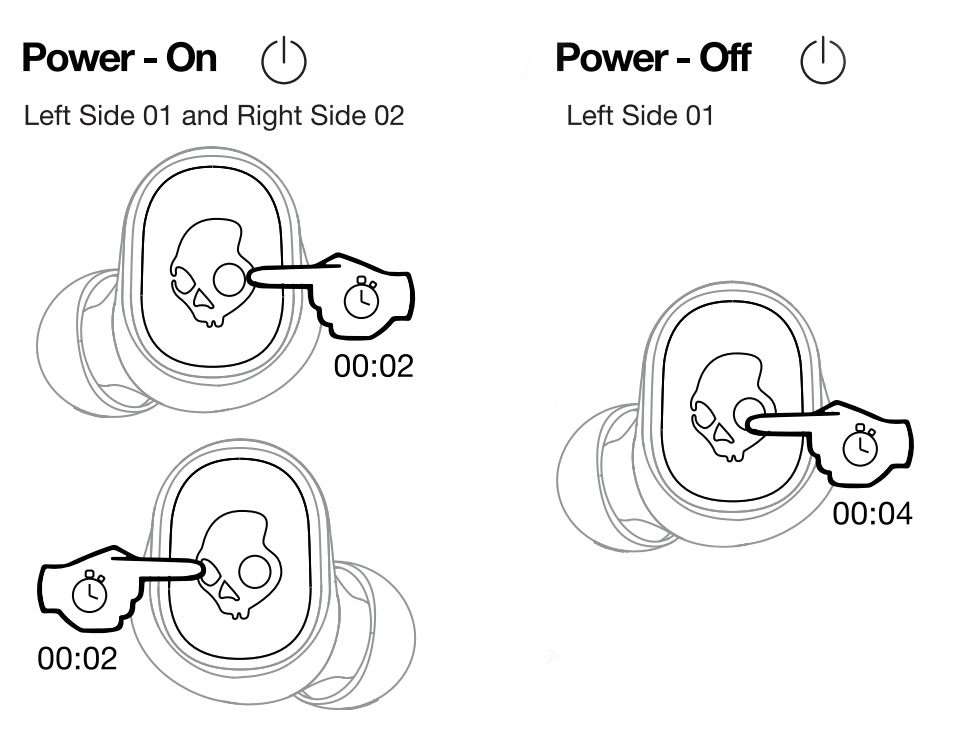 Power - On

Left Side 01 and Right Side 02

00:02

00:02

Power - Off

Left Side 01

00:04