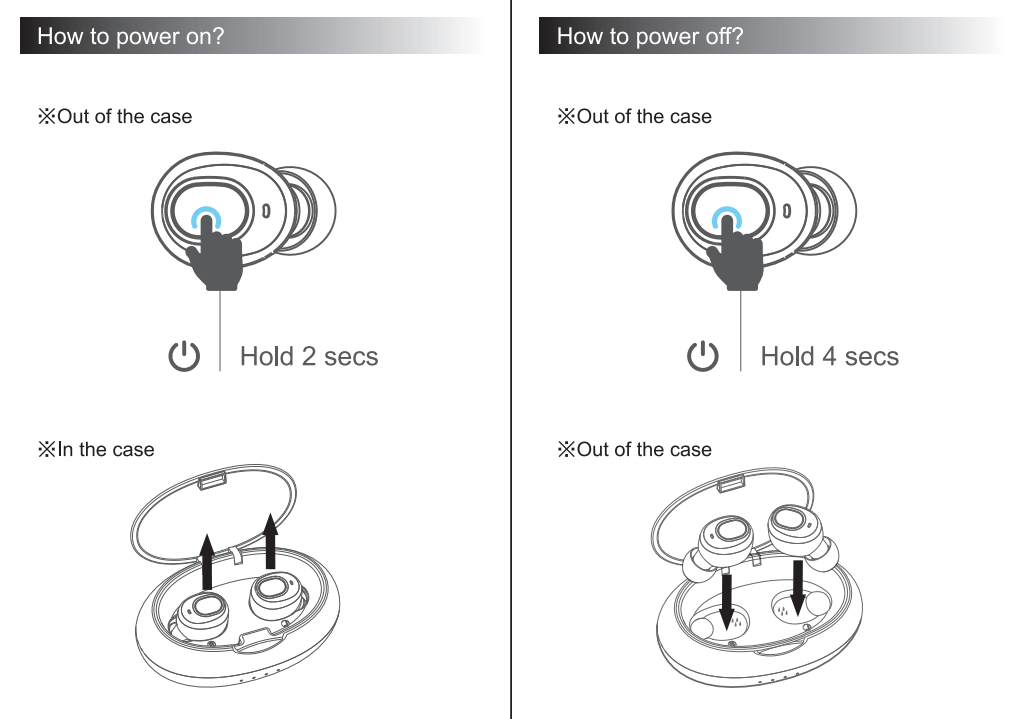 How to power on?

※Out of the case

Hold 2 secs

※In the case

How to power off?

※Out of the case

Hold 4 secs

※Out of the case