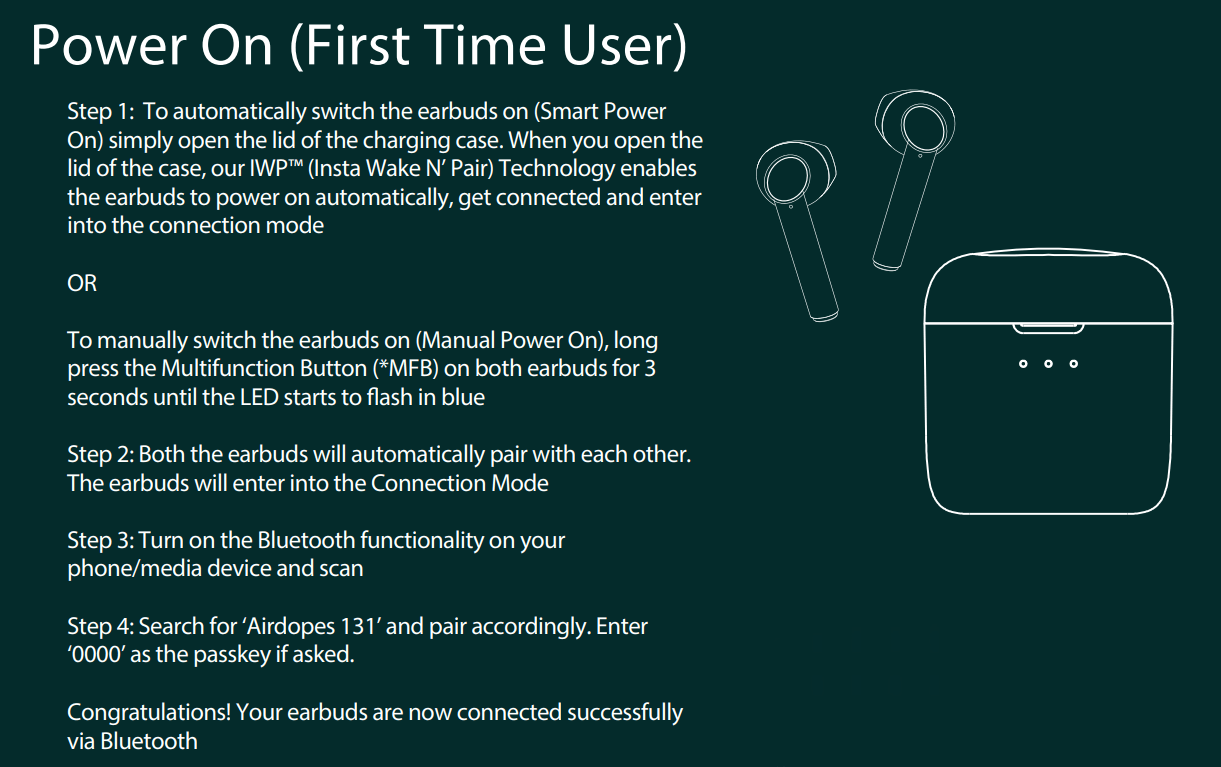 Power On (First Time User)

Step 1: To automatically switch the earbuds on (Smart Power On) simply open the lid of the charging case. When you open the lid of the case, our IWP™ (Insta Wake N' Pair) Technology enables the earbuds to power on automatically, get connected and enter into the connection mode

OR

To manually switch the earbuds on (Manual Power On), long press the Multifunction Button (*MFB) on both earbuds for 3 seconds until the LED starts to flash in blue

Step 2: Both the earbuds will automatically pair with each other. The earbuds will enter into the Connection Mode

Step 3: Turn on the Bluetooth functionality on your phone/media device and scan

Step 4: Search for 'Airdopes 131' and pair accordingly. Enter '0000' as the passkey if asked.

Congratulations! Your earbuds are now connected successfully via Bluetooth