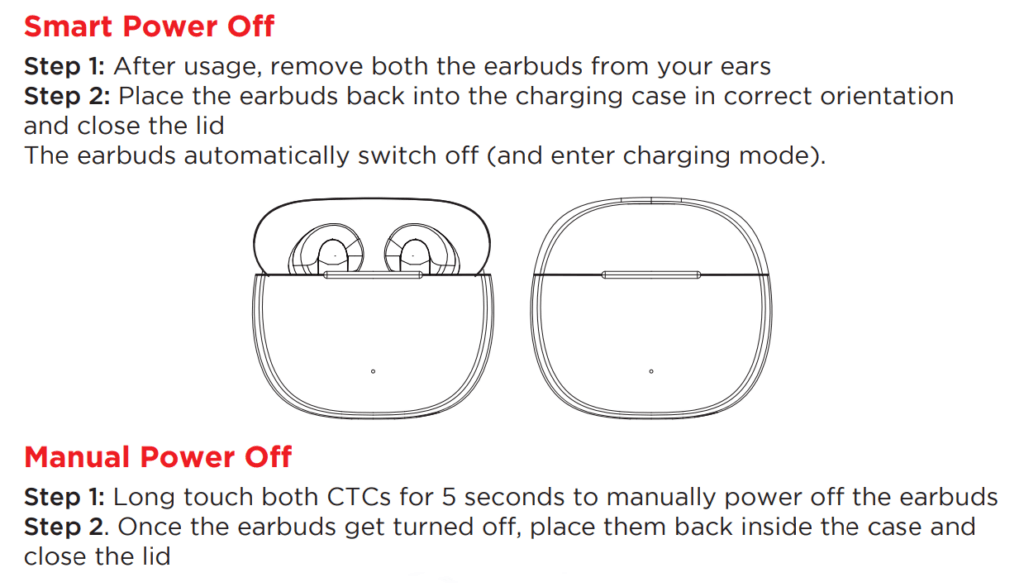 Smart Power Off

Step 1: After usage, remove both the earbuds from your ears
Step 2: Place the earbuds back into the charging case in correct orientation and close the lid
The earbuds automatically switch off (and enter charging mode).

Manual Power Off

Step 1: Long touch both CTCs for 5 seconds to manually power off the earbuds
Step 2. Once the earbuds get turned off, place them back inside the case and close the lid