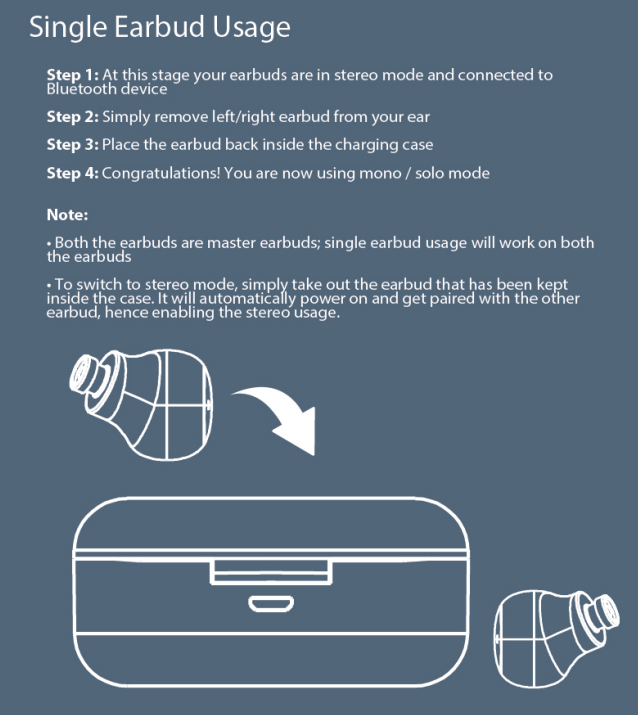 Single Earbud Usage

Step 1: At this stage your earbuds are in stereo mode and connected to Bluetooth device

Step 2: Simply remove left/right earbud from your ear

Step 3: Place the earbud back inside the charging case

Step 4: Congratulations! You are now using mono / solo mode

Note:

• Both the earbuds are master earbuds; single earbud usage will work on both the earbuds

• To switch to stereo mode, simply take out the earbud that has been kept inside the case. It will automatically power on and get paired with the other earbud, hence enabling the stereo usage.