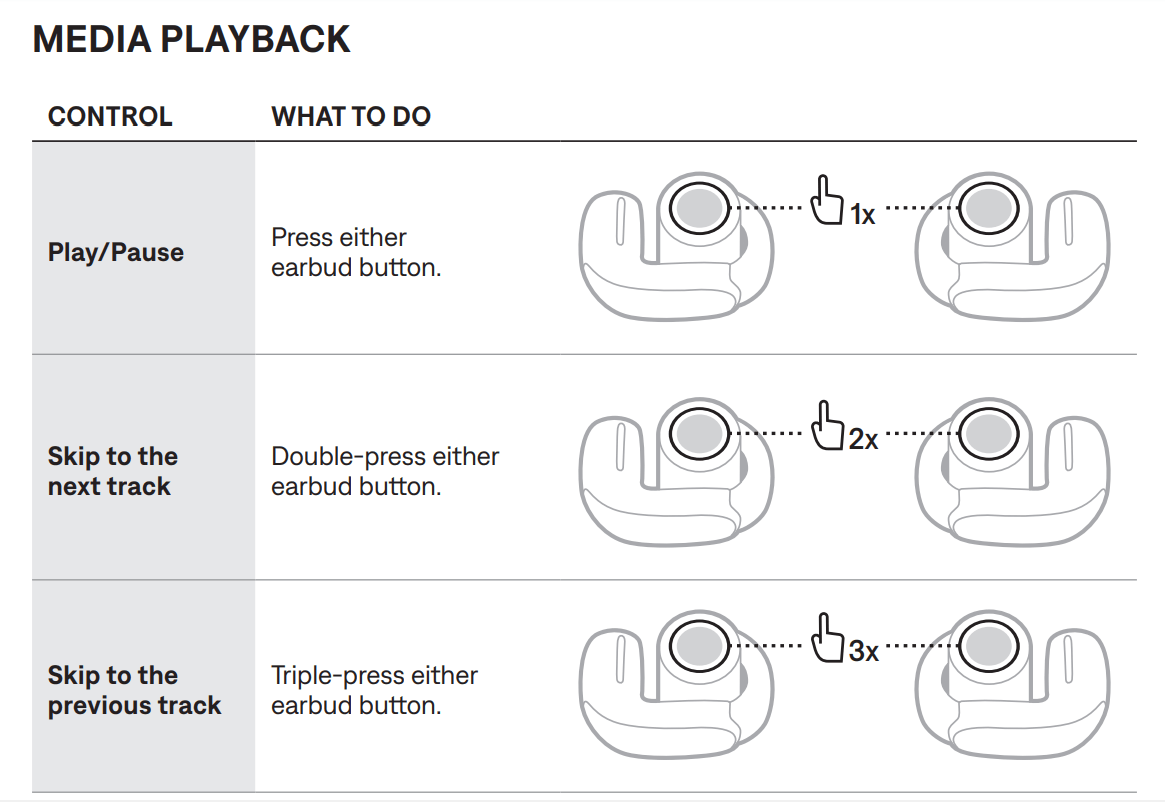 MEDIA PLAYBACK

| CONTROL | WHAT TO DO | |
|---|---|---|
| Play/Pause | Press either earbud button. | 1x |
| Skip to the next track | Double-press either earbud button. | 2x |
| Skip to the previous track | Triple-press either earbud button. | 3x |