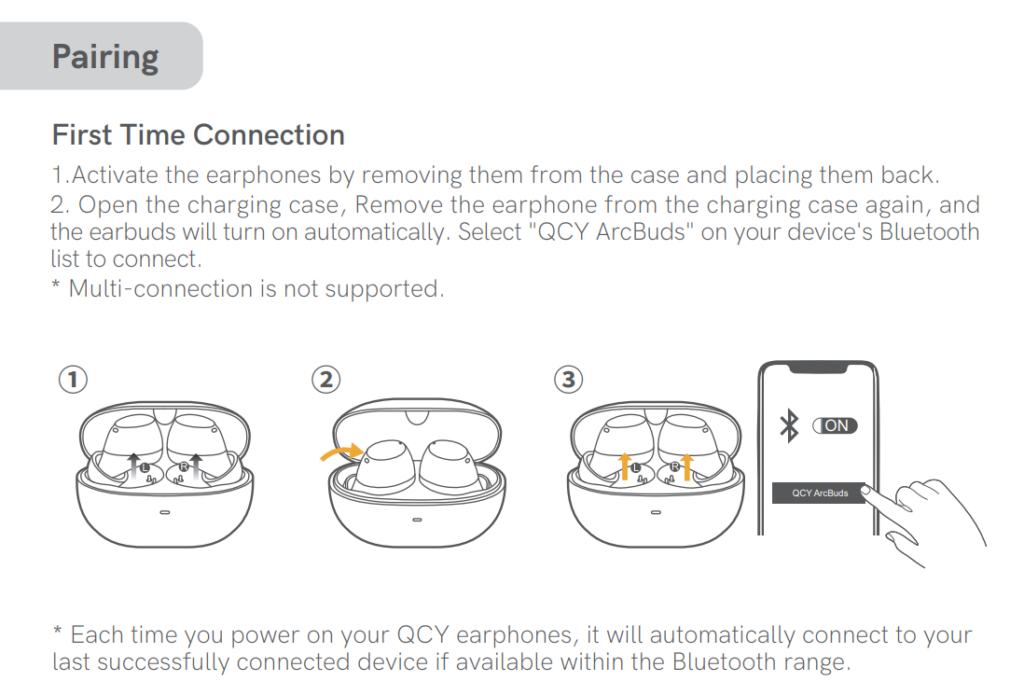 Pairing

First Time Connection

1.Activate the earphones by removing them from the case and placing them back.
2. Open the charging case, Remove the earphone from the charging case again, and the earbuds will turn on automatically. Select "QCY ArcBuds" on your device's Bluetooth list to connect.
* Multi-connection is not supported.

①

L R

②

③

L R

ON

QCY ArcBuds

* Each time you power on your QCY earphones, it will automatically connect to your last successfully connected device if available within the Bluetooth range.