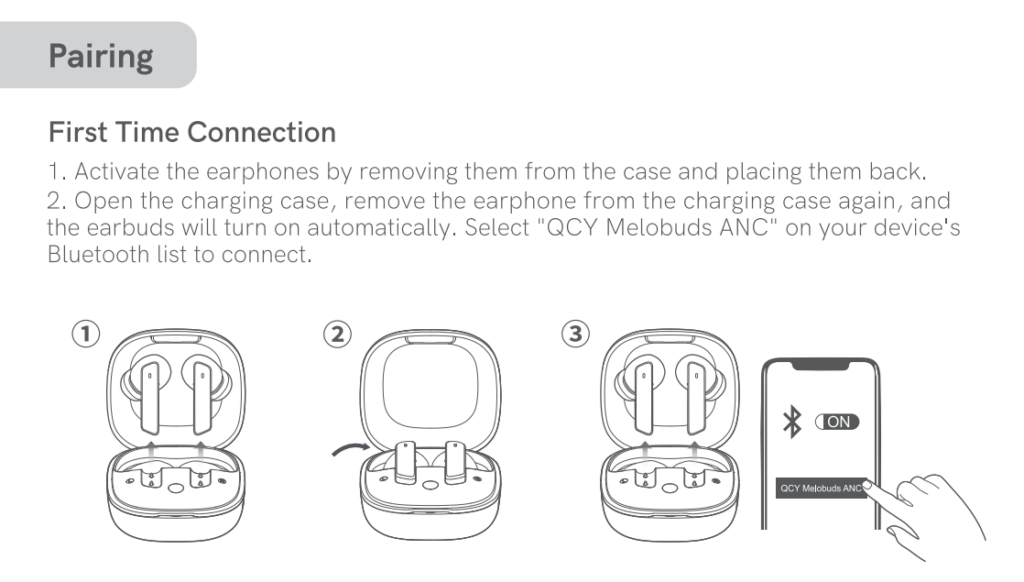 Pairing

First Time Connection

1. Activate the earphones by removing them from the case and placing them back.
2. Open the charging case, remove the earphone from the charging case again, and the earbuds will turn on automatically. Select "QCY Melobuds ANC" on your device's Bluetooth list to connect.

①

②

③

ON

QCY Melobuds ANC