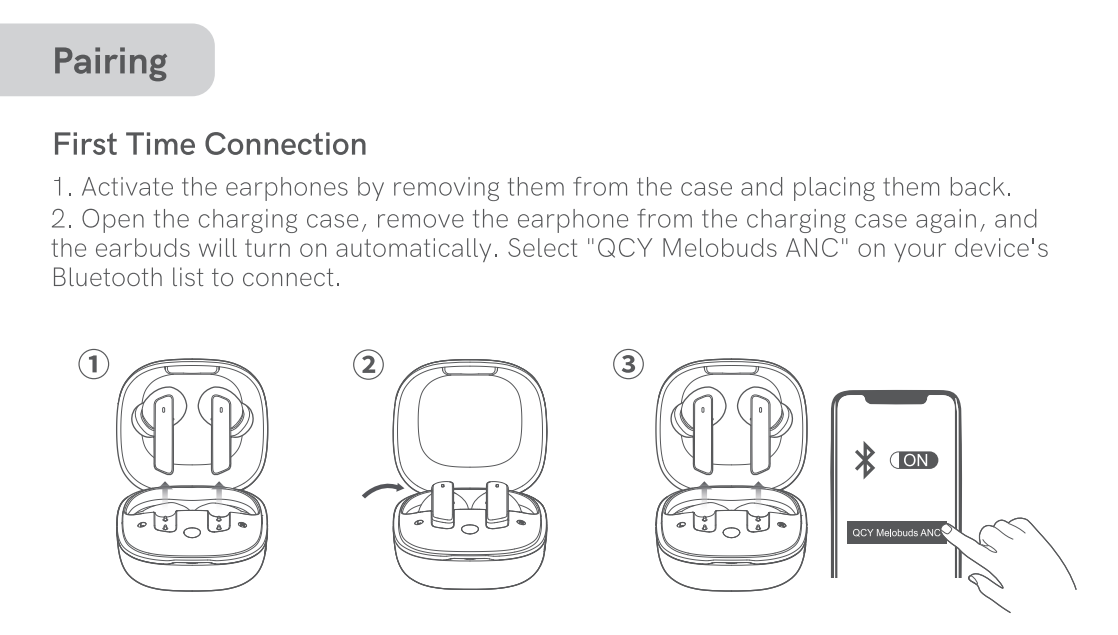 Pairing

First Time Connection

1. Activate the earphones by removing them from the case and placing them back.
2. Open the charging case, remove the earphone from the charging case again, and the earbuds will turn on automatically. Select "QCY Melobuds ANC" on your device's Bluetooth list to connect.

①

②

③

ON

QCY Melobuds ANC