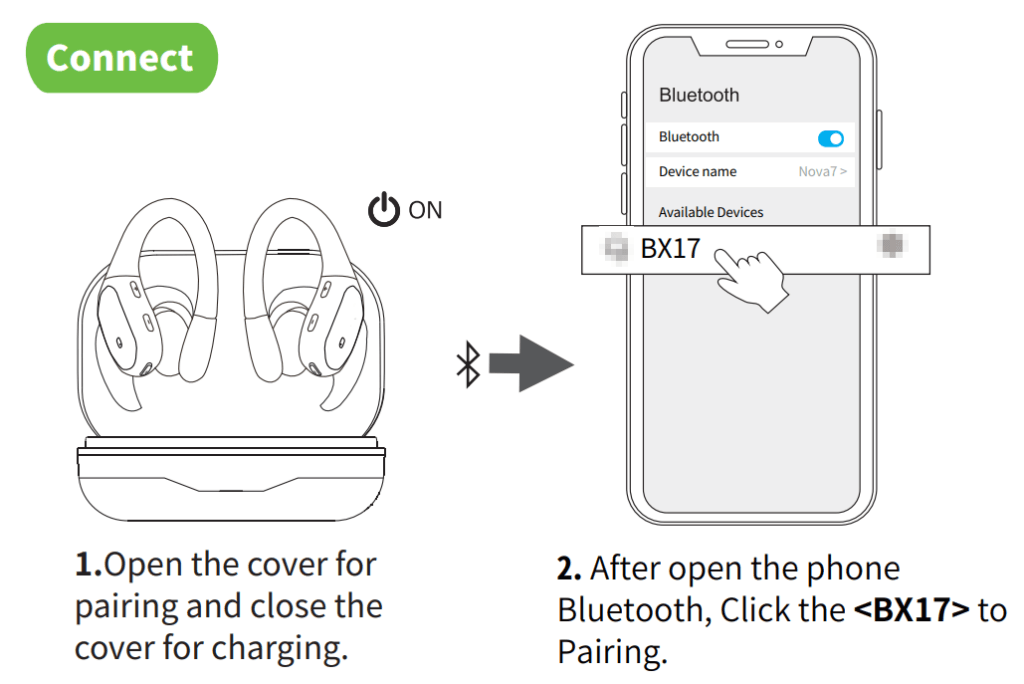 Connect

ON

Bluetooth

Bluetooth

Device name Nova7 >

Available Devices

BX17

1.Open the cover for pairing and close the cover for charging.

2. After open the phone Bluetooth, Click the <BX17> to Pairing.