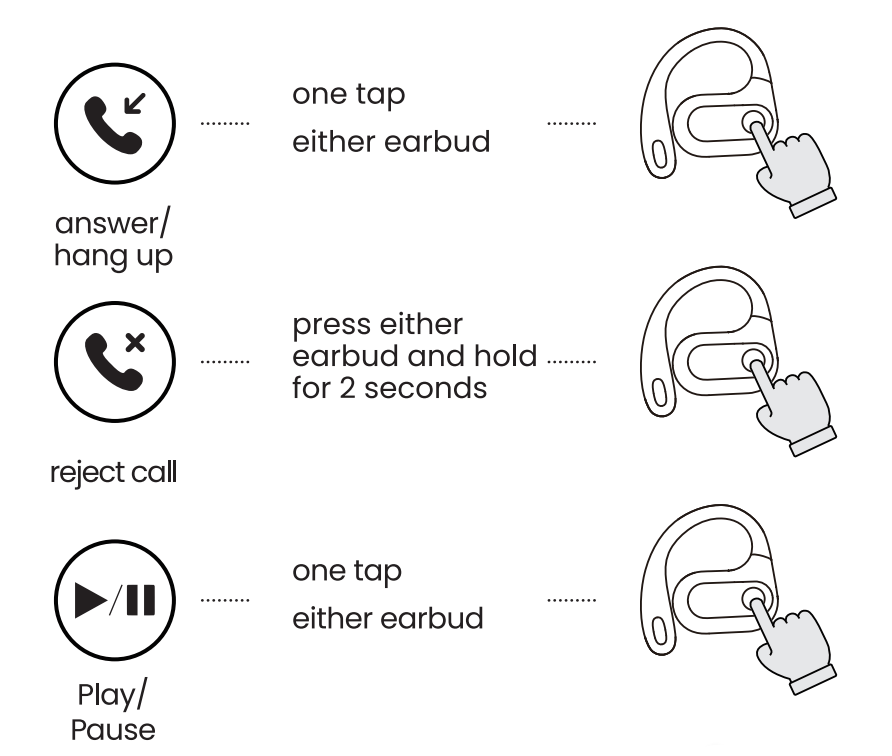 answer/ hang up

one tap
either earbud

reject call

press either earbud and hold for 2 seconds

Play/ Pause

one tap
either earbud