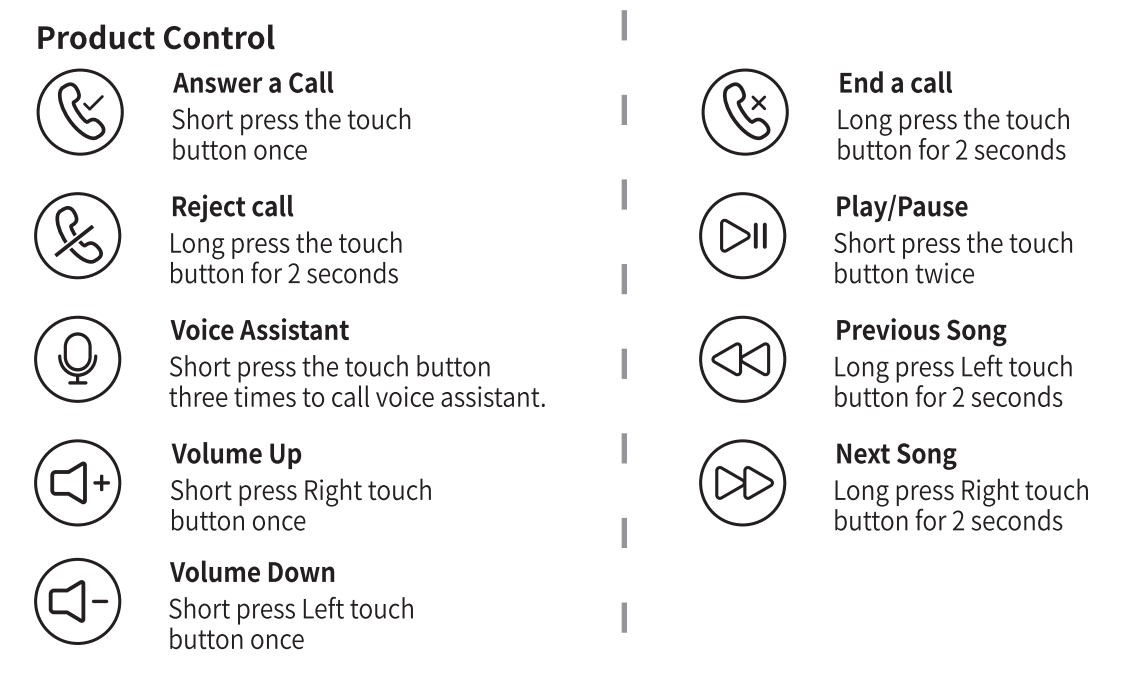 Product Control

Answer a Call
Short press the touch button once

Reject call
Long press the touch button for 2 seconds

Voice Assistant
Short press the touch button three times to call voice assistant.

Volume Up
Short press Right touch button once

Volume Down
Short press Left touch button once

End a call
Long press the touch button for 2 seconds

Play/Pause
Short press the touch button twice

Previous Song
Long press Left touch button for 2 seconds

Next Song
Long press Right touch button for 2 seconds