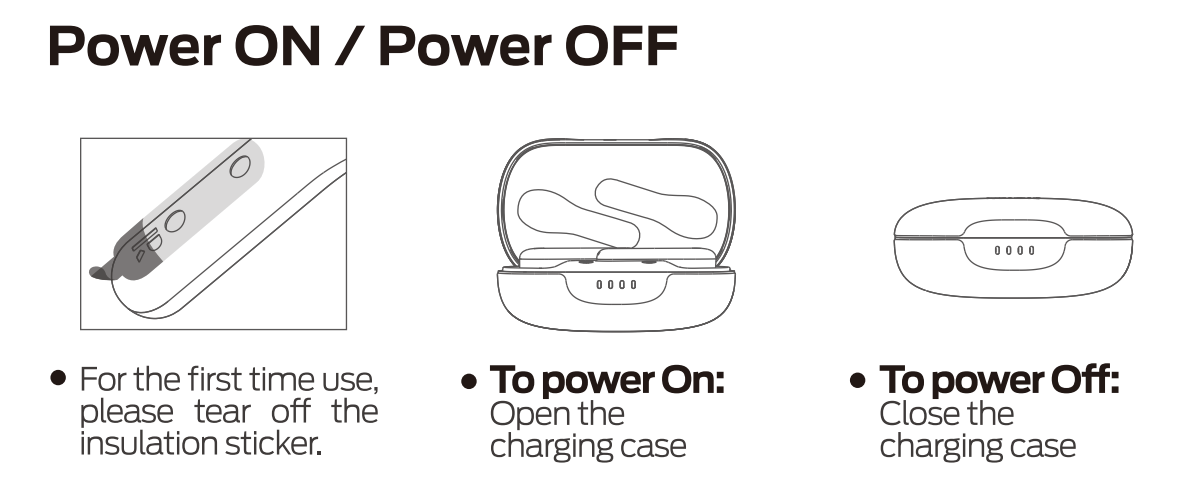 Power ON / Power OFF

• For the first time use, please tear off the insulation sticker.

• To power On:
Open the charging case

• To power Off:
Close the charging case